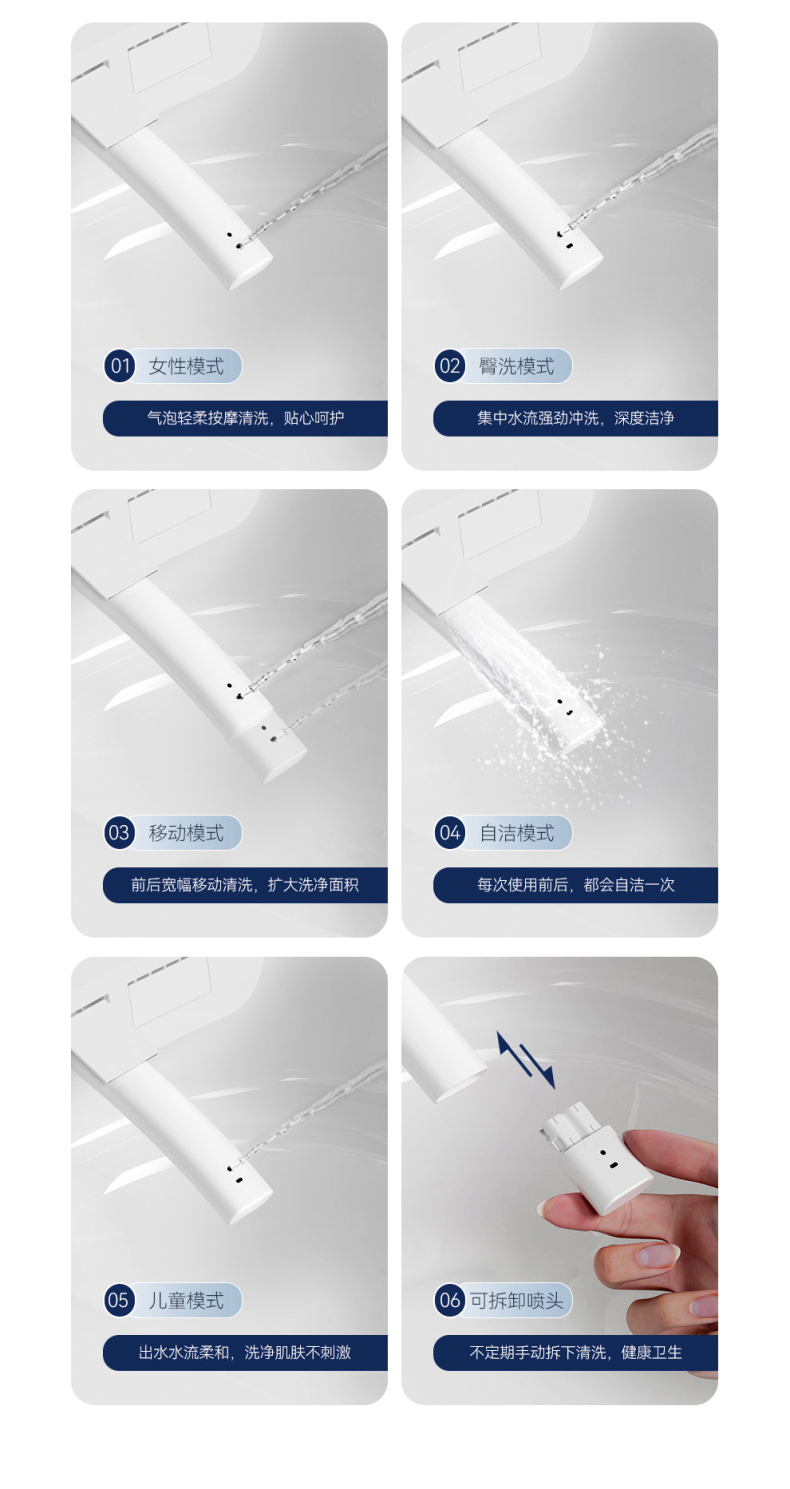 01 女性模式

气泡轻柔按摩清洗，贴心呵护

02 臀洗模式

集中水流强劲冲洗，深度洁净

03 移动模式

前后宽幅移动清洗，扩大洗净面积

04 自洁模式

每次使用前后，都会自洁一次

05 儿童模式

出水水流柔和，洗净肌肤不刺激

06 可拆卸喷头

不定期手动拆下清洗，健康卫生