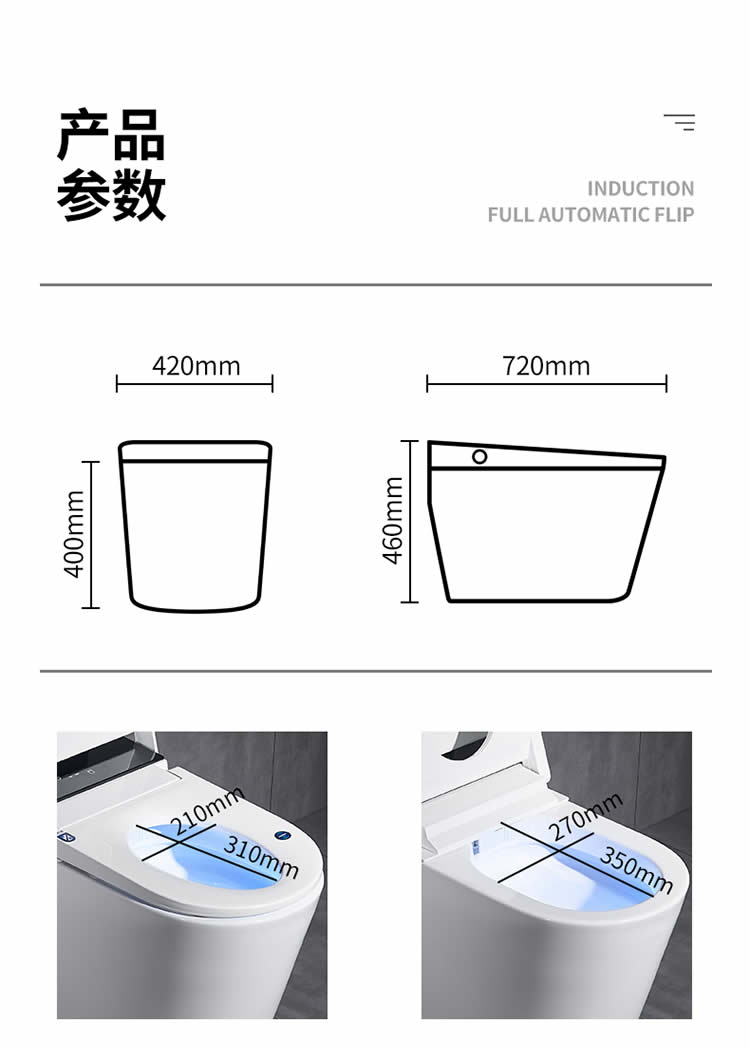 产品
参数

INDUCTION
FULL AUTOMATIC FLIP

420mm

400mm

720mm

460mm

210mm

310mm

270mm

350mm